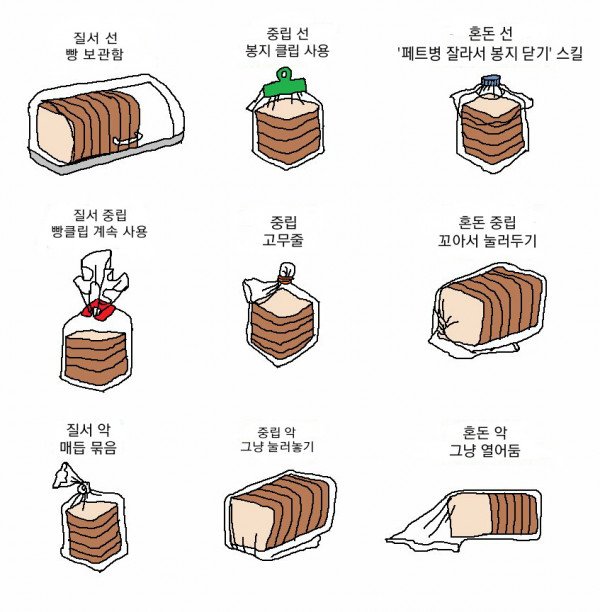 질서 선
빵 보관함

중립 선
봉지 클립 사용

혼돈 선
'페트병 잘라서 봉지 닫기' 스킬

질서 중립
빵클립 계속 사용

중립
고무줄

혼돈 중립
꼬아서 눌러두기

질서 악
매듭 묶음

중립 악
그냥 눌러놓기

혼돈 악
그냥 열어둠